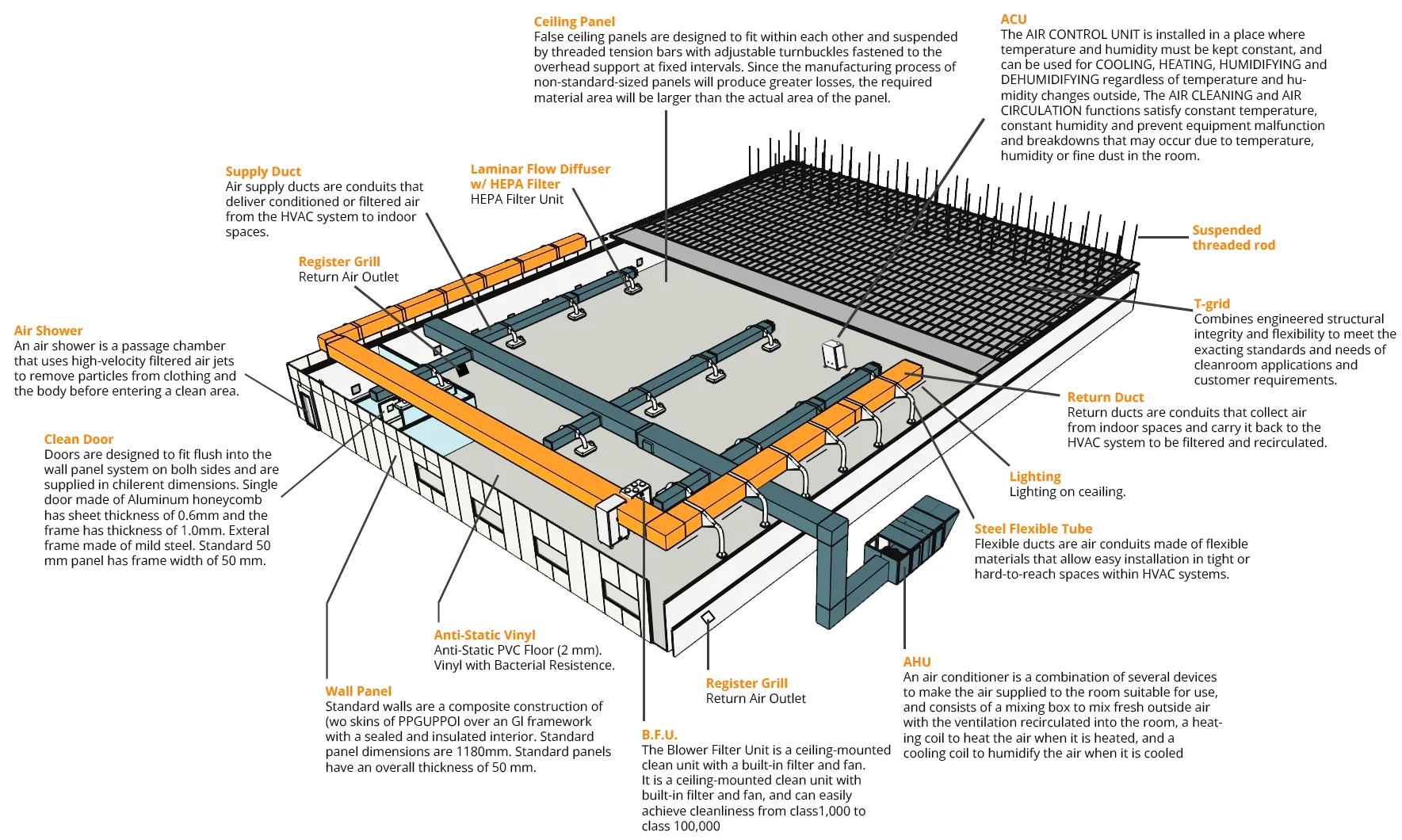 Ceiling Panel
False ceiling panels are designed to fit within each other and suspended by threaded tension bars with adjustable turnbuckles fastened to the overhead support at fixed intervals. Since the manufacturing process of non-standard-sized panels will produce greater losses, the required material area will be larger than the actual area of the panel.

ACU
The AIR CONTROL UNIT is installed in a place where temperature and humidity must be kept constant, and can be used for COOLING, HEATING, HUMIDIFYING and DEHUMIDIFYING regardless of temperature and humidity changes outside, The AIR CLEANING and AIR CIRCULATION functions satisfy constant temperature, constant humidity and prevent equipment malfunction and breakdowns that may occur due to temperature, humidity or fine dust in the room.

Supply Duct
Air supply ducts are conduits that deliver conditioned or filtered air from the HVAC system to indoor spaces.

Laminar Flow Diffuser w/ HEPA Filter
HEPA Filter Unit

Suspended threaded rod

Register Grill
Return Air Outlet

T-grid
Combines engineered structural integrity and flexibility to meet the exacting standards and needs of cleanroom applications and customer requirements.

Air Shower
An air shower is a passage chamber that uses high-velocity filtered air jets to remove particles from clothing and the body before entering a clean area.

Return Duct
Return ducts are conduits that collect air from indoor spaces and carry it back to the HVAC system to be filtered and recirculated.

Clean Door
Doors are designed to fit flush into the wall panel system on bolh sides and are supplied in chilerent dimensions. Single door made of Aluminum honeycomb has sheet thickness of 0.6mm and the frame has thickness of 1.0mm. Exteral frame made of mild steel. Standard 50 mm panel has frame width of 50 mm.

Lighting
Lighting on ceailing.

Steel Flexible Tube
Flexible ducts are air conduits made of flexible materials that allow easy installation in tight or hard-to-reach spaces within HVAC systems.

Anti-Static Vinyl
Anti-Static PVC Floor (2 mm).
Vinyl with Bacterial Resistence.

AHU
An air conditioner is a combination of several devices to make the air supplied to the room suitable for use, and consists of a mixing box to mix fresh outside air with the ventilation recirculated into the room, a heating coil to heat the air when it is heated, and a cooling coil to humidify the air when it is cooled

Wall Panel
Standard walls are a composite construction of (wo skins of PPGUPPOI over an GI framework with a sealed and insulated interior. Standard panel dimensions are 1180mm. Standard panels have an overall thickness of 50 mm.

Register Grill
Return Air Outlet

B.F.U.
The Blower Filter Unit is a ceiling-mounted clean unit with a built-in filter and fan.
It is a ceiling-mounted clean unit with built-in filter and fan, and can easily achieve cleanliness from class1,000 to class 100,000